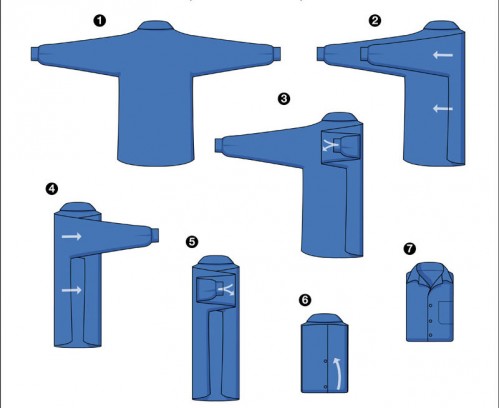 1
2
3
4
5
6
7